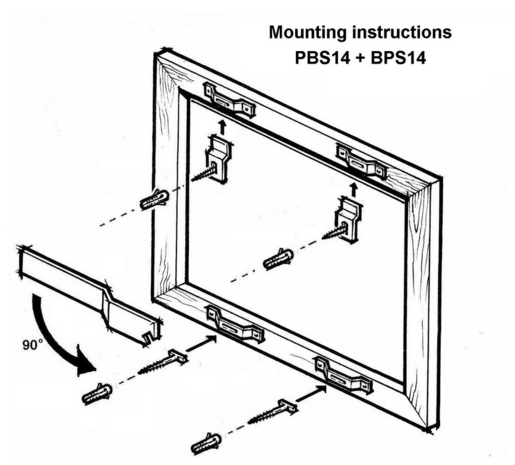 Mounting instructions
PBS14 + BPS14

90°